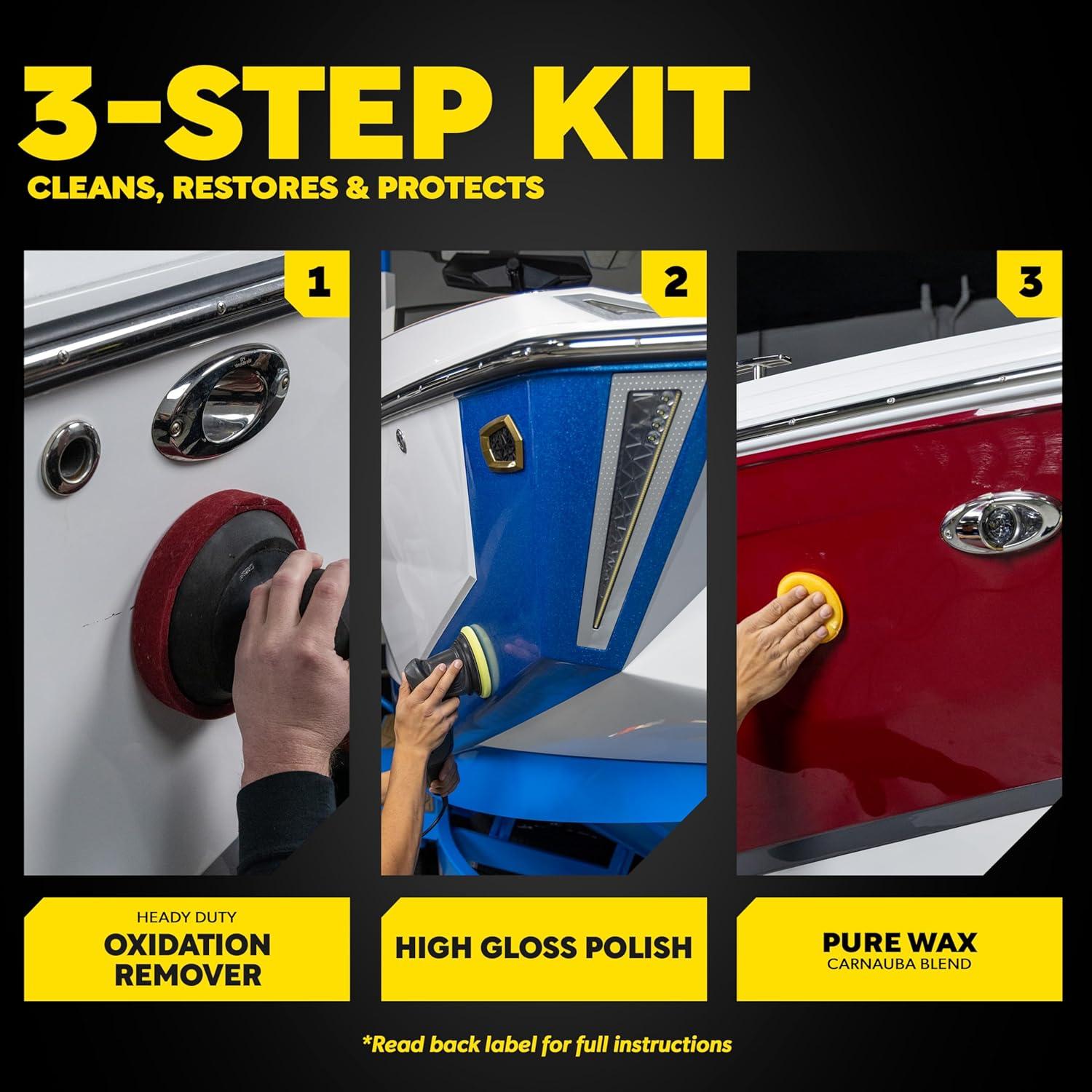 3-STEP KIT
CLEANS, RESTORES & PROTECTS

1

2

3

HEADY DUTY
OXIDATION REMOVER

HIGH GLOSS POLISH

PURE WAX
CARNAUBA BLEND

*Read back label for full instructions