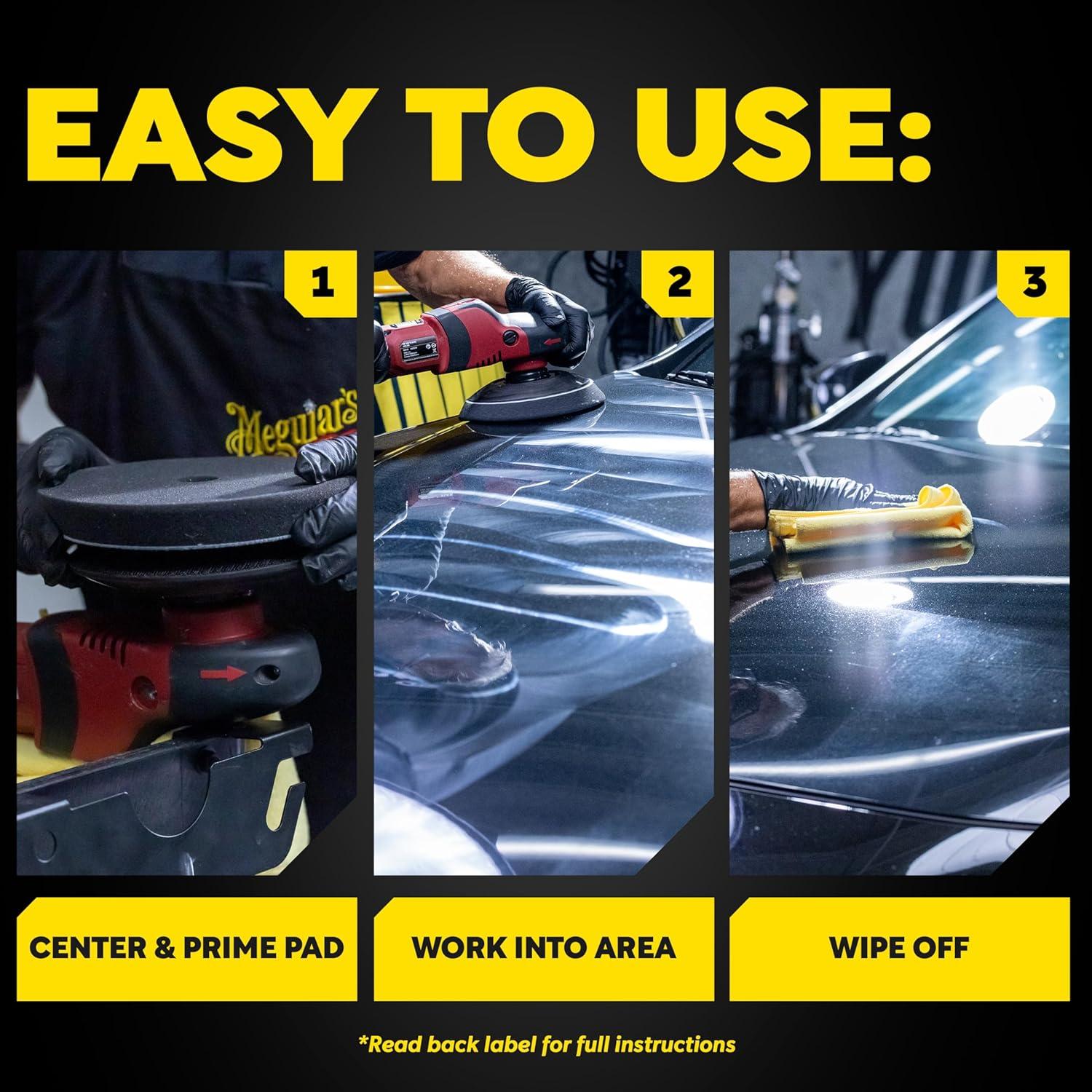 EASY TO USE:

1

Meguiar's

2

3

CENTER & PRIME PAD

WORK INTO AREA

WIPE OFF

*Read back label for full instructions