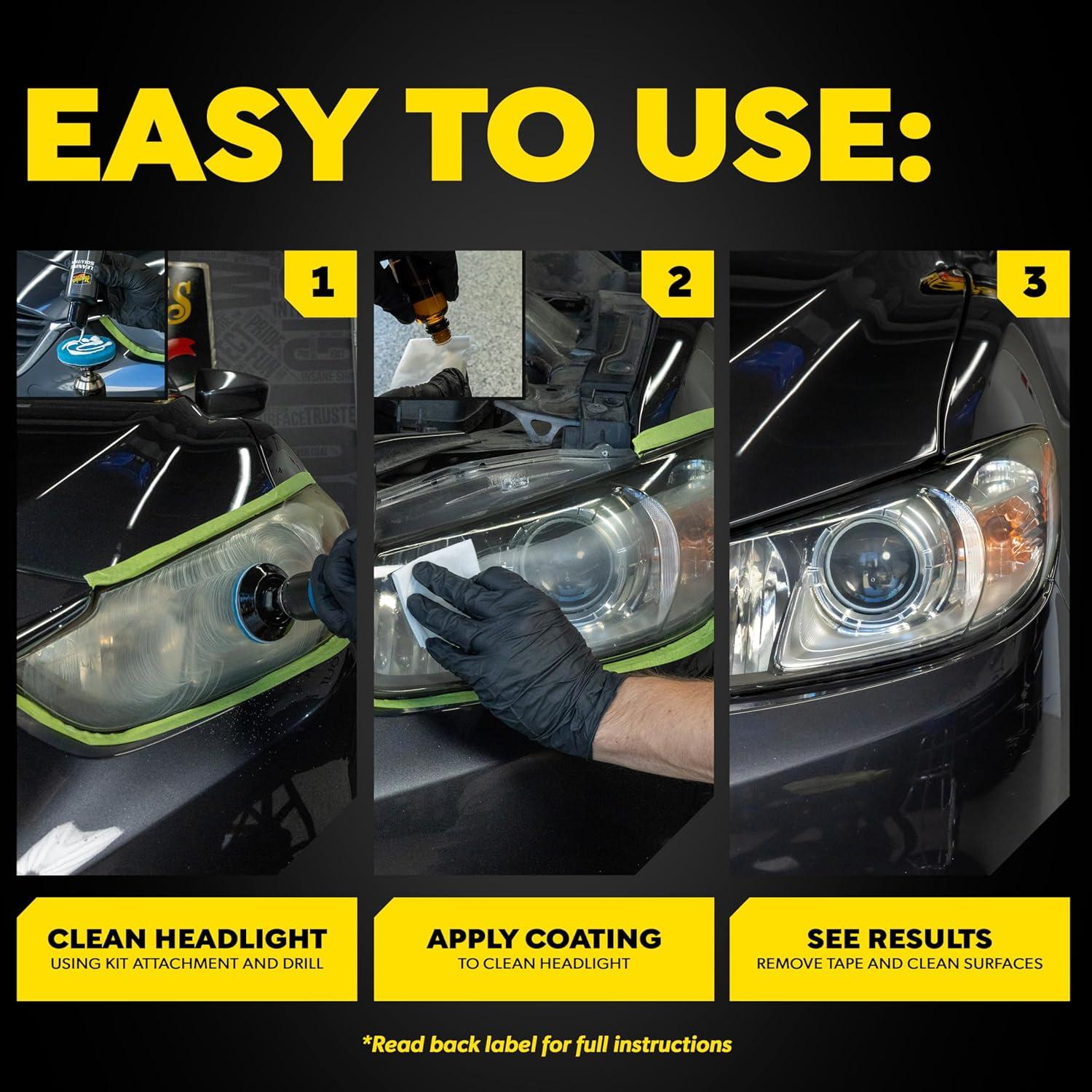 EASY TO USE:

1

2

3

CLEAN HEADLIGHT
USING KIT ATTACHMENT AND DRILL

APPLY COATING
TO CLEAN HEADLIGHT

SEE RESULTS
REMOVE TAPE AND CLEAN SURFACES

*Read back label for full instructions